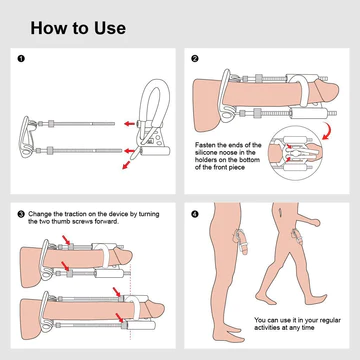 How to Use

❶

❷

Fasten the ends of the silicone noose in the holders on the bottom of the front piece

❸ Change the traction on the device by turning the two thumb screws forward.

❹

You can use it in your regular activities at any time